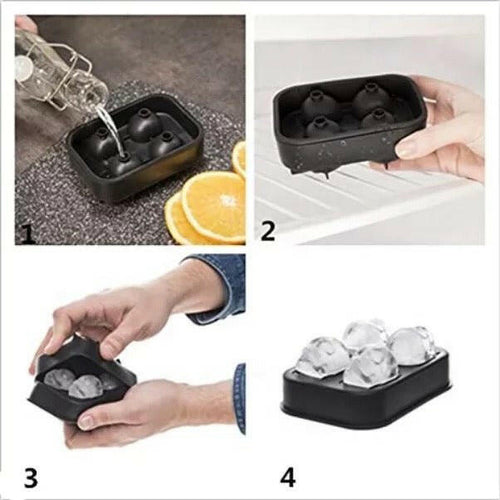 1
2
3
4