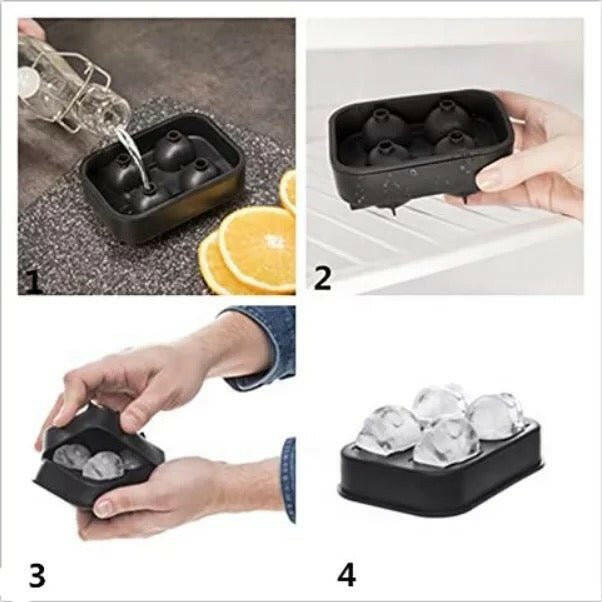 1

2

3

4